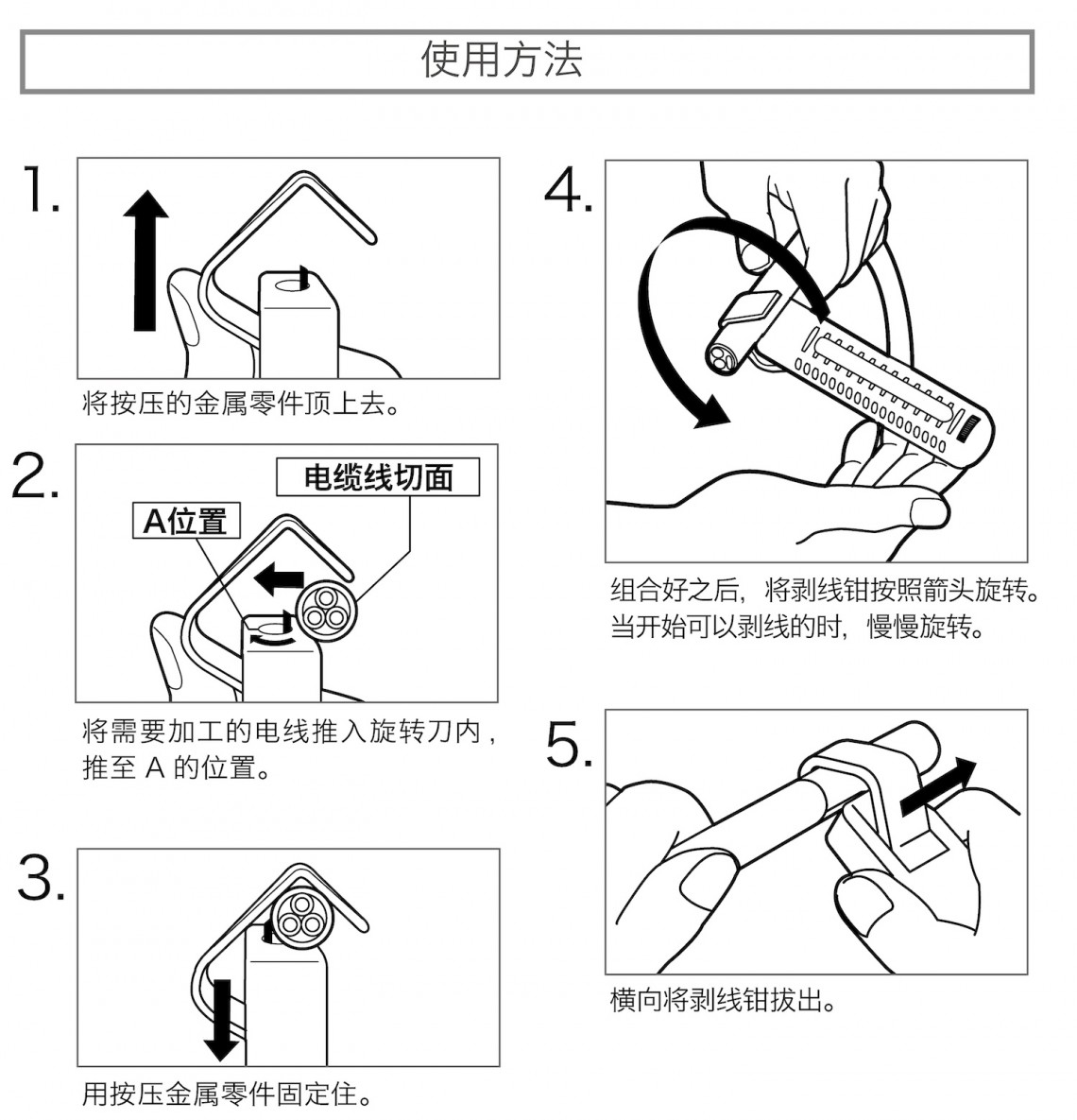 使用方法

1.

将按压的金属零件顶上去。

2.

电缆线切面

A位置

将需要加工的电线推入旋转刀内，推至 A 的位置。

3.

用按压金属零件固定住。

4.

组合好之后，将剥线钳按照箭头旋转。当开始可以剥线的时，慢慢旋转。

5.

横向将剥线钳拔出。